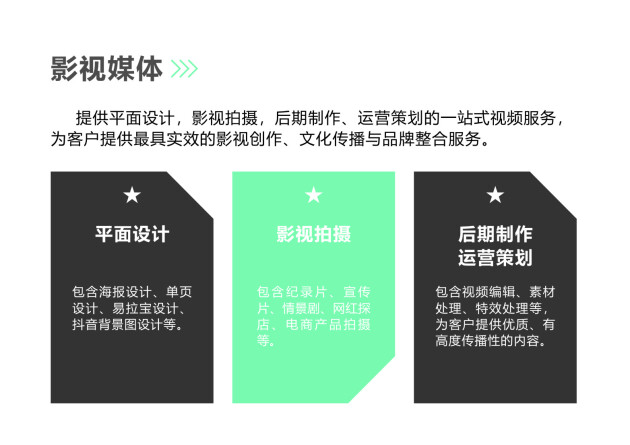 影视媒体

提供平面设计，影视拍摄，后期制作、运营策划的一站式视频服务，为客户提供最具实效的影视创作、文化传播与品牌整合服务。

★

平面设计

包含海报设计、单页设计、易拉宝设计、抖音背景图设计等。

★

影视拍摄

包含纪录片、宣传片、情景剧、网红探店、电商产品拍摄等。

★

后期制作
运营策划

包含视频编辑、素材处理、特效处理等，为客户提供优质、有高度传播性的内容。